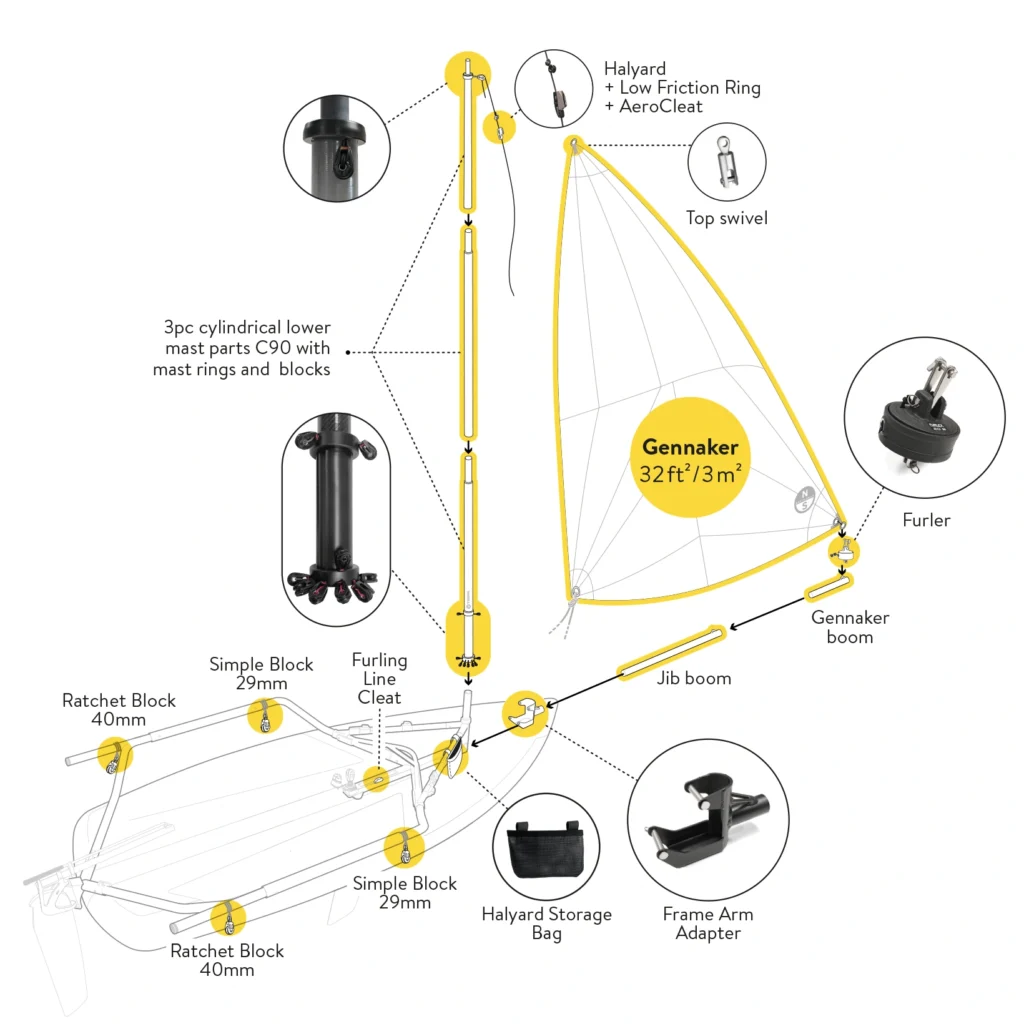 Halyard
+ Low Friction Ring
+ AeroCleat

Top swivel

3pc cylindrical lower mast parts C90 with mast rings and blocks

Gennaker
$32ft^2/3m^2$

Furler

Gennaker boom

Jib boom

Simple Block
29mm

Furling Line Cleat

Ratchet Block
40mm

Simple Block
29mm

Ratchet Block
40mm

Halyard Storage Bag

Frame Arm Adapter